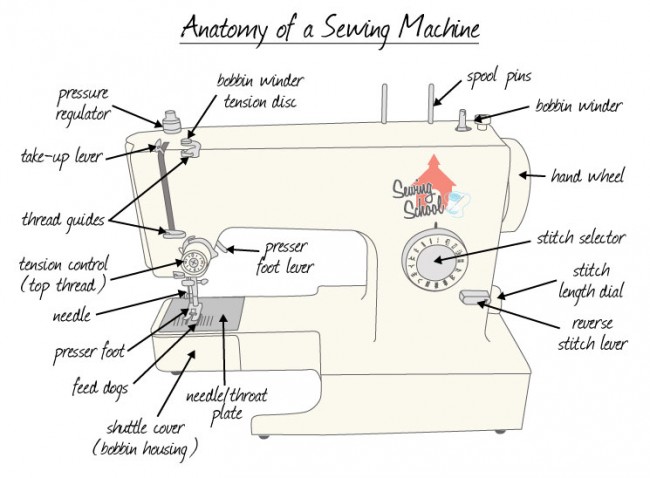 Anatomy of a Sewing Machine

pressure regulator

bobbin winder tension disc

spool pins

bobbin winder

take-up lever

hand wheel

Sewing School

thread guides

presser foot lever

stitch selector

tension control (top thread)

stitch length dial

needle

reverse stitch lever

presser foot

feed dogs

needle/throat plate

shuttle cover (bobbin housing)